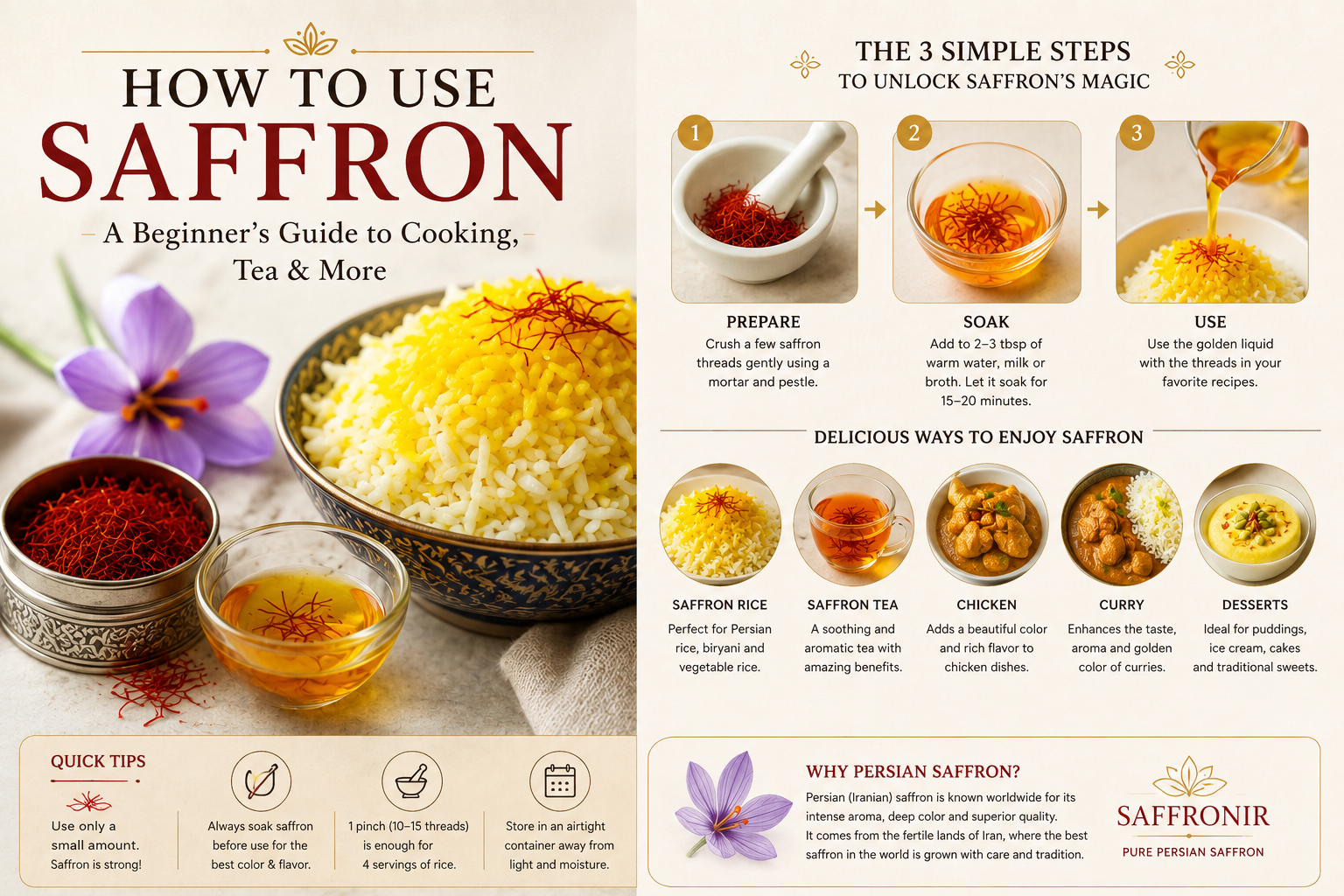 HOW TO USE
SAFFRON
A Beginner's Guide to Cooking, Tea & More

QUICK TIPS

Use only a small amount. Saffron is strong!

Always soak saffron before use for the best color & flavor.

1 pinch (10–15 threads) is enough for 4 servings of rice.

Store in an airtight container away from light and moisture.

THE 3 SIMPLE STEPS
TO UNLOCK SAFFRON'S MAGIC

1
PREPARE
Crush a few saffron threads gently using a mortar and pestle.

2
SOAK
Add to 2–3 tbsp of warm water, milk or broth. Let it soak for 15–20 minutes.

3
USE
Use the golden liquid with the threads in your favorite recipes.

DELICIOUS WAYS TO ENJOY SAFFRON

SAFFRON RICE
Perfect for Persian rice, biryani and vegetable rice.

SAFFRON TEA
A soothing and aromatic tea with amazing benefits.

CHICKEN
Adds a beautiful color and rich flavor to chicken dishes.

CURRY
Enhances the taste, aroma and golden color of curries.

DESSERTS
Ideal for puddings, ice cream, cakes and traditional sweets.

WHY PERSIAN SAFFRON?
Persian (Iranian) saffron is known worldwide for its intense aroma, deep color and superior quality. It comes from the fertile lands of Iran, where the best saffron in the world is grown with care and tradition.

SAFFRONIR
PURE PERSIAN SAFFRON